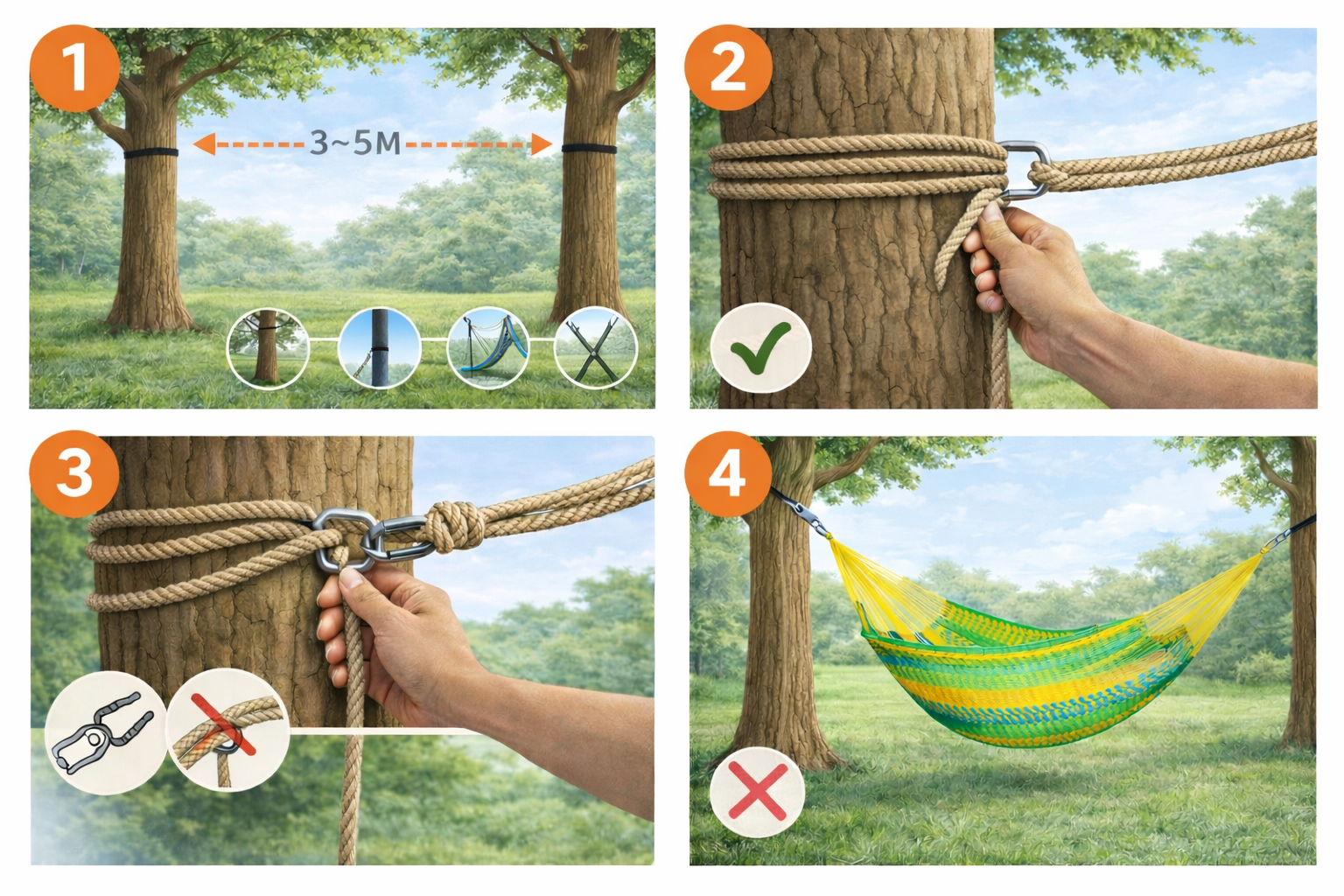 1

3~5M

2

3

4